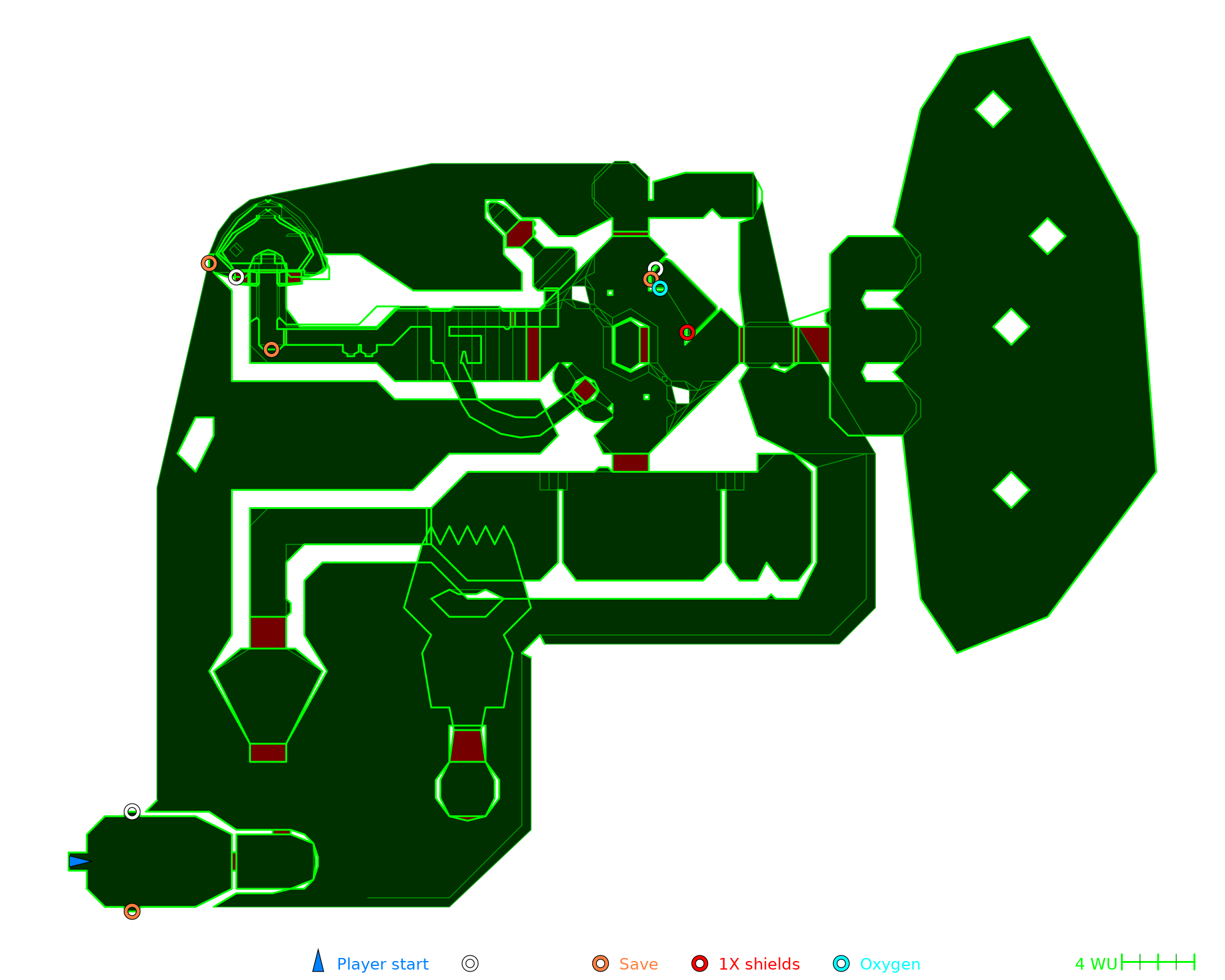 Player start

Save

1X shields

Oxygen

4 WU